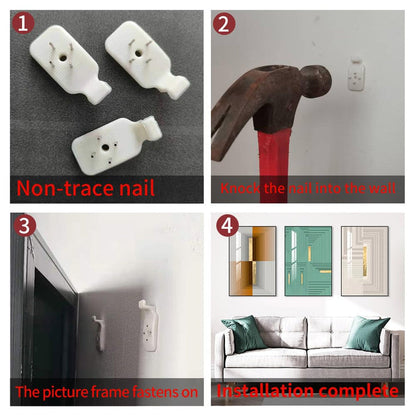 1
Non-trace nail

2
Knock the nail into the wall

3
The picture frame fastens on

4
Installation complete