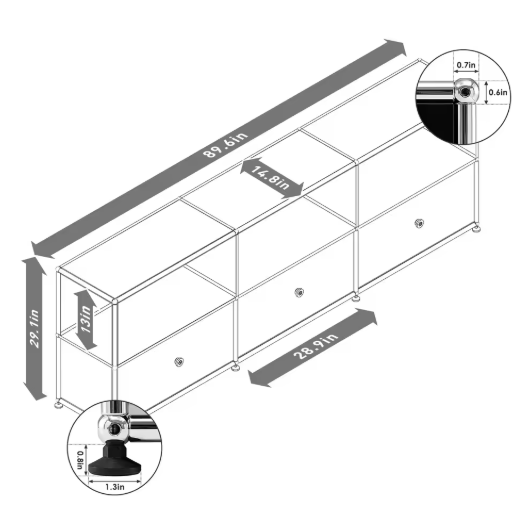 89.6in

0.7in

0.6in

14.8in

29.1in

13in

28.9in

0.8in

1.3in