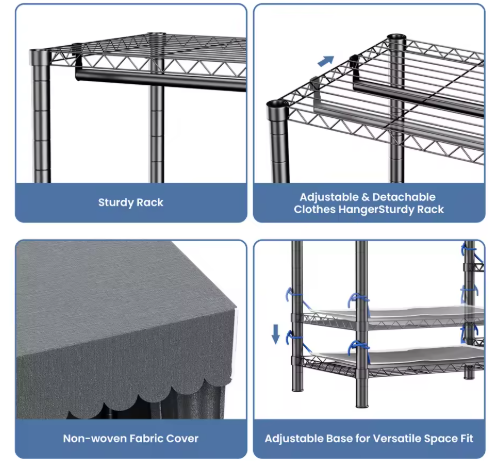 Sturdy Rack

Adjustable & Detachable Clothes HangerSturdy Rack

Non-woven Fabric Cover

Adjustable Base for Versatile Space Fit